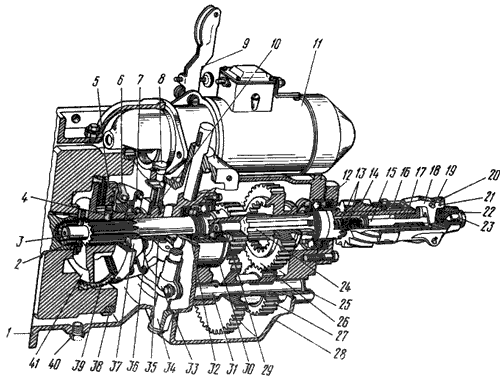 9 10 11 5 6 7 8 12 13 14 15 16 17 18 19 20 21 22 23 4 3 2 24 25 26 27 28 1 41 40 39 38 37 36 35 34 33 32 31 30 29